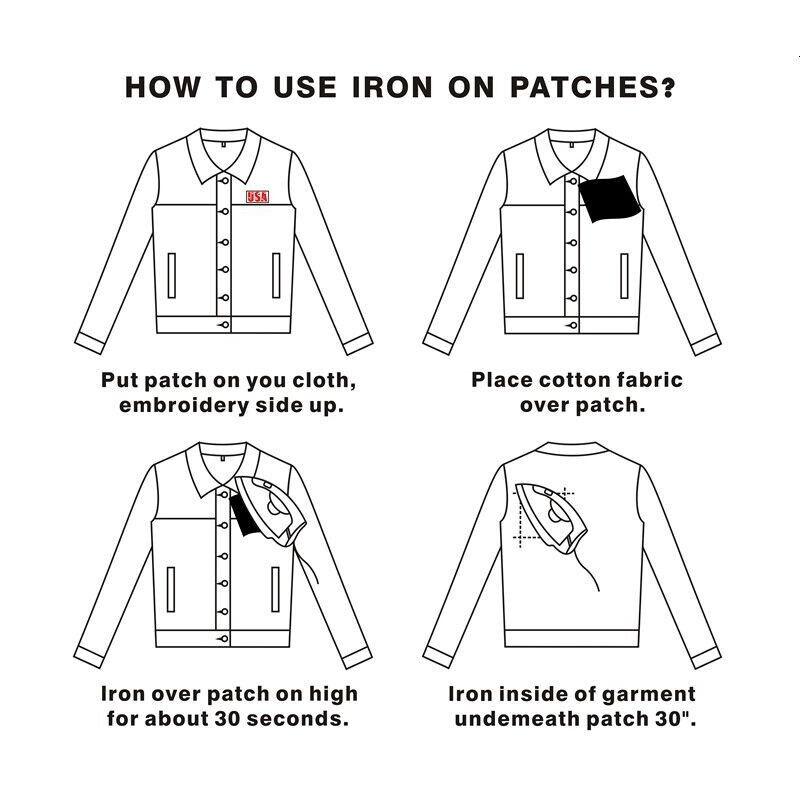 HOW TO USE IRON ON PATCHES?

USA

Put patch on you cloth, embroidery side up.

Place cotton fabric over patch.

Iron over patch on high for about 30 seconds.

Iron inside of garment undemeath patch 30".